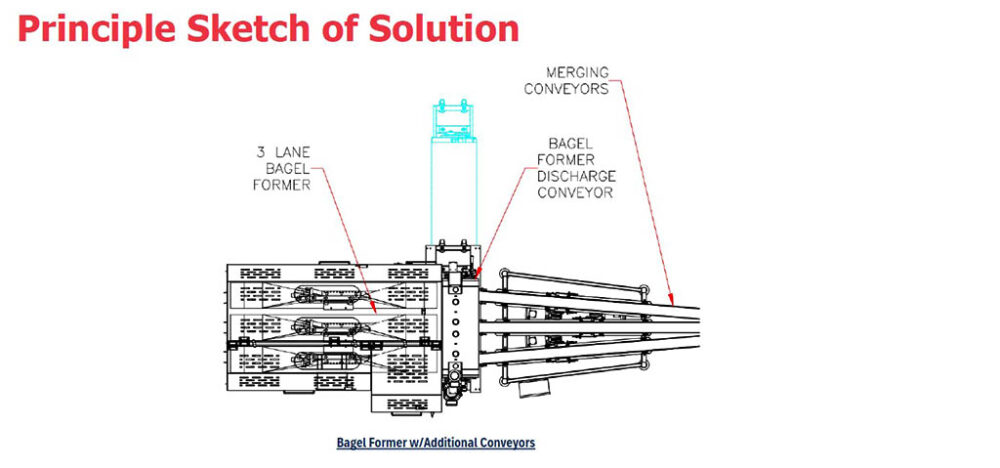 Principle Sketch of Solution

MERGING CONVEYORS

3 LANE BAGEL FORMER

BAGEL FORMER DISCHARGE CONVEYOR

Bagel Former w/Additional Conveyors